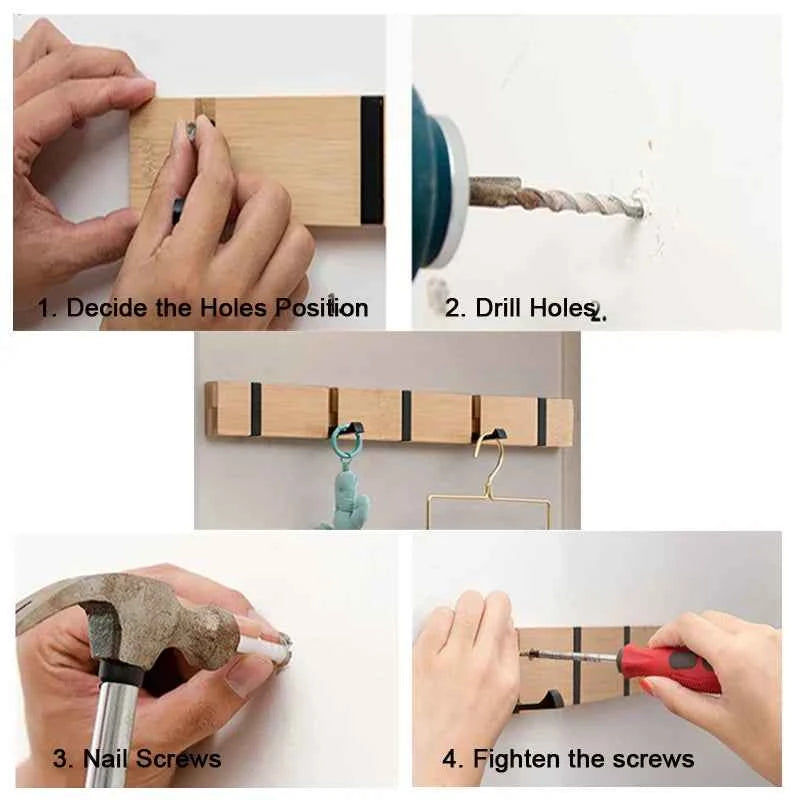 1. Decide the Holes Position

2. Drill Holes

3. Nail Screws

4. Fighten the screws